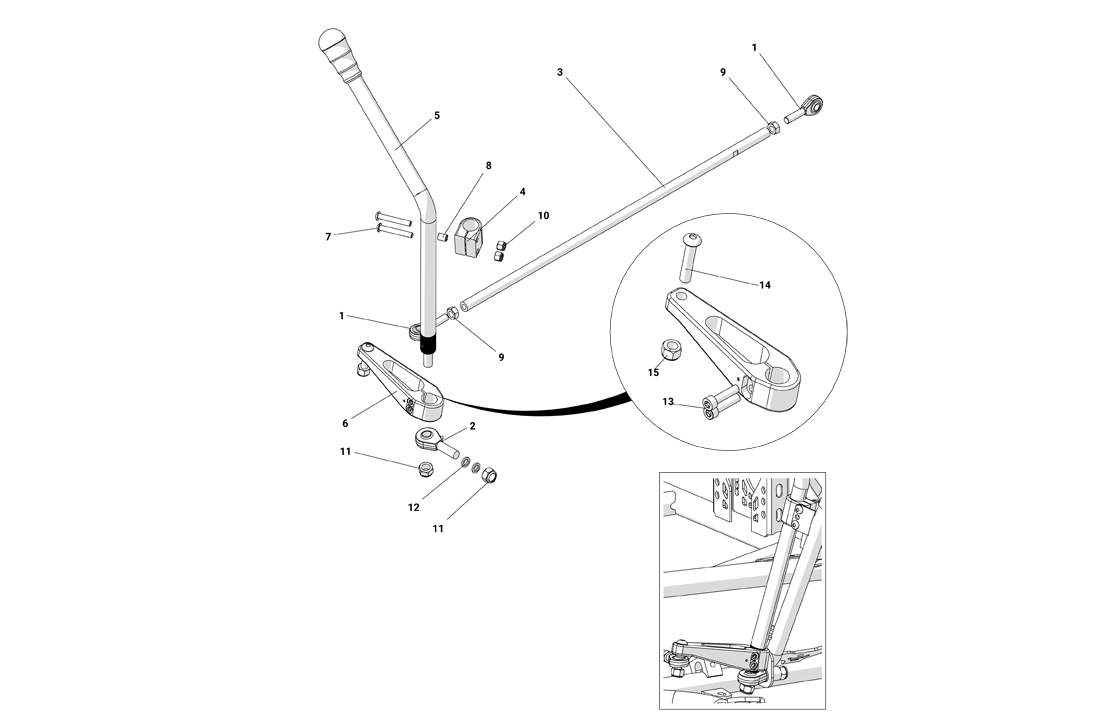 1
3
9
5
8
4
10
7
14
1
9
15
13
6
2
11
12
11