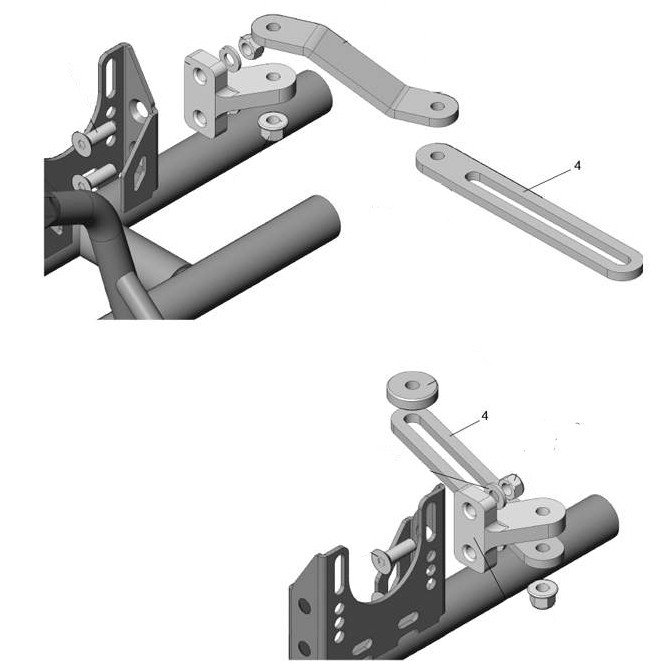 4

4